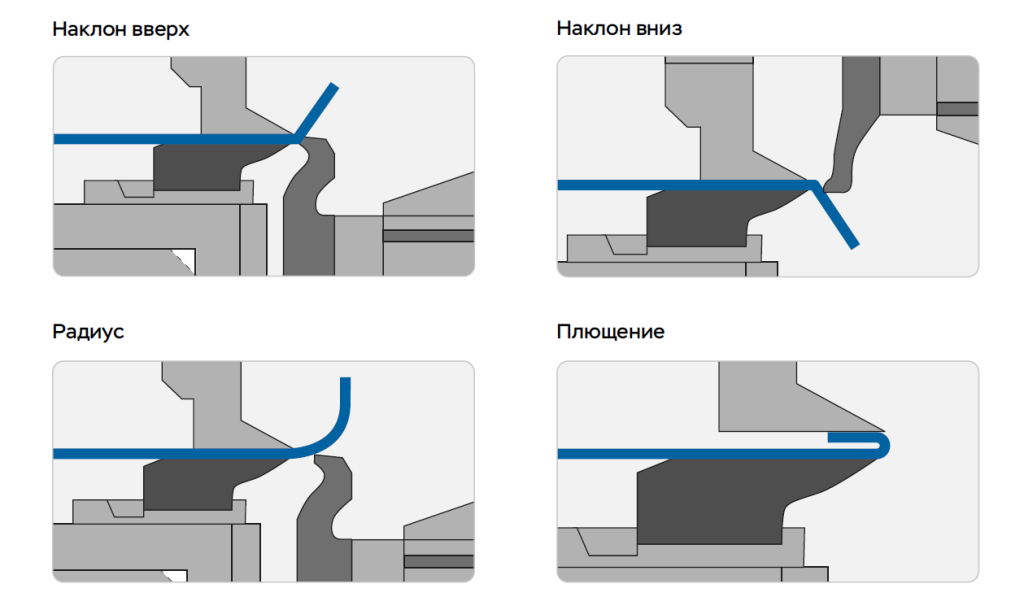 Наклон вверх

Наклон вниз

Радиус

Плющение